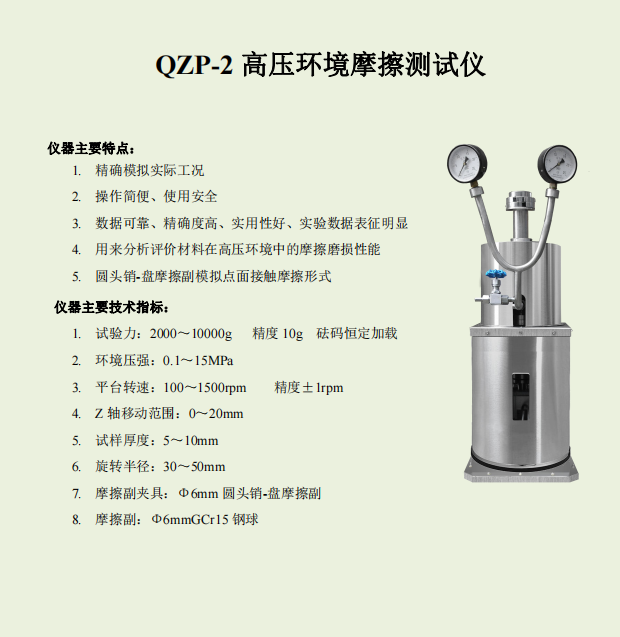 QZP-2 高压环境摩擦测试仪

仪器主要特点：

1. 精确模拟实际工况
2. 操作简便、使用安全
3. 数据可靠、精确度高、实用性好、实验数据表征明显
4. 用来分析评价材料在高压环境中的摩擦磨损性能
5. 圆头销-盘摩擦副模拟点面接触摩擦形式

仪器主要技术指标：

1. 试验力：2000～10000g 精度 10g 砝码恒定加载
2. 环境压强：0.1～15MPa
3. 平台转速：100～1500rpm 精度±1rpm
4. Z 轴移动范围：0～20mm
5. 试样厚度：5～10mm
6. 旋转半径：30～50mm
7. 摩擦副夹具：Φ6mm 圆头销-盘摩擦副
8. 摩擦副：Φ6mmGCr15 钢球